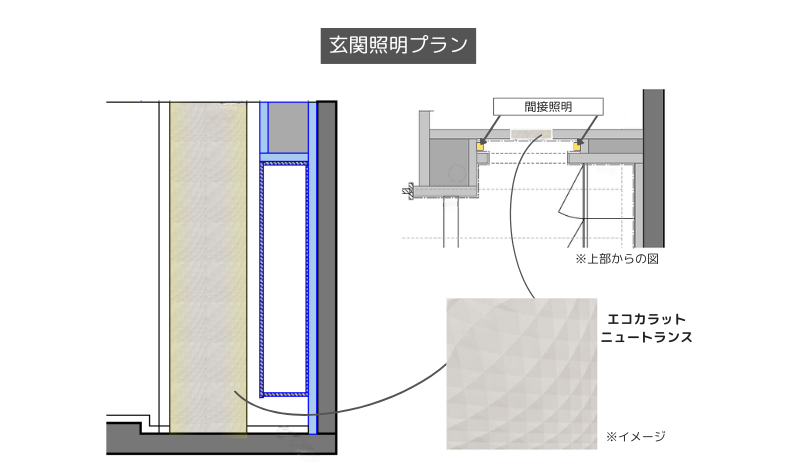 玄関照明プラン

間接照明

※上部からの図

エコカラット
ニュートランス

※イメージ